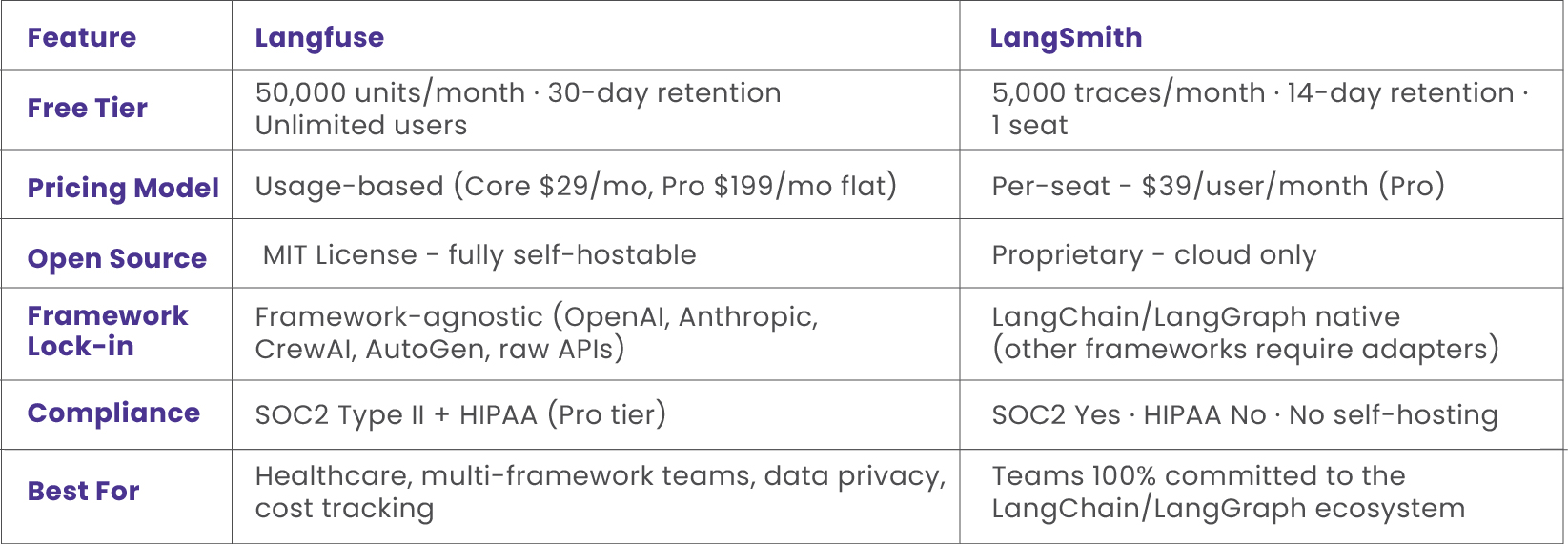 | Feature | Langfuse | LangSmith |
|---|---|---|
| Free Tier | 50,000 units/month · 30-day retention Unlimited users | 5,000 traces/month · 14-day retention · 1 seat |
| Pricing Model | Usage-based (Core $29/mo, Pro $199/mo flat) | Per-seat - $39/user/month (Pro) |
| Open Source | MIT License - fully self-hostable | Proprietary - cloud only |
| Framework Lock-in | Framework-agnostic (OpenAI, Anthropic, CrewAI, AutoGen, raw APIs) | LangChain/LangGraph native (other frameworks require adapters) |
| Compliance | SOC2 Type II + HIPAA (Pro tier) | SOC2 Yes · HIPAA No · No self-hosting |
| Best For | Healthcare, multi-framework teams, data privacy, cost tracking | Teams 100% committed to the LangChain/LangGraph ecosystem |