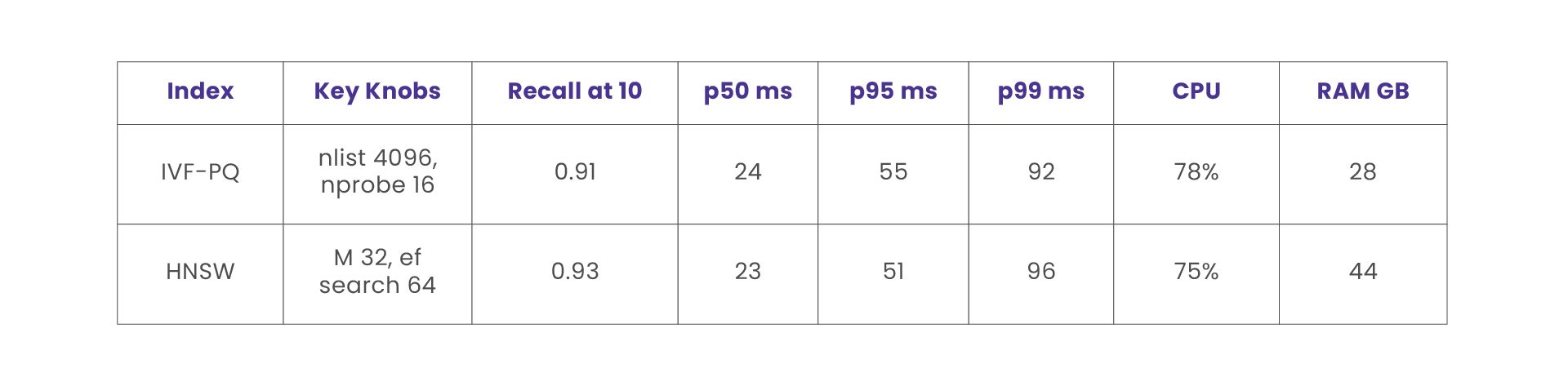 | Index | Key Knobs | Recall at 10 | p50 ms | p95 ms | p99 ms | CPU | RAM GB |
|---|---|---|---|---|---|---|---|
| IVF-PQ | nlist 4096, nprobe 16 | 0.91 | 24 | 55 | 92 | 78% | 28 |
| HNSW | M 32, ef search 64 | 0.93 | 23 | 51 | 96 | 75% | 44 |