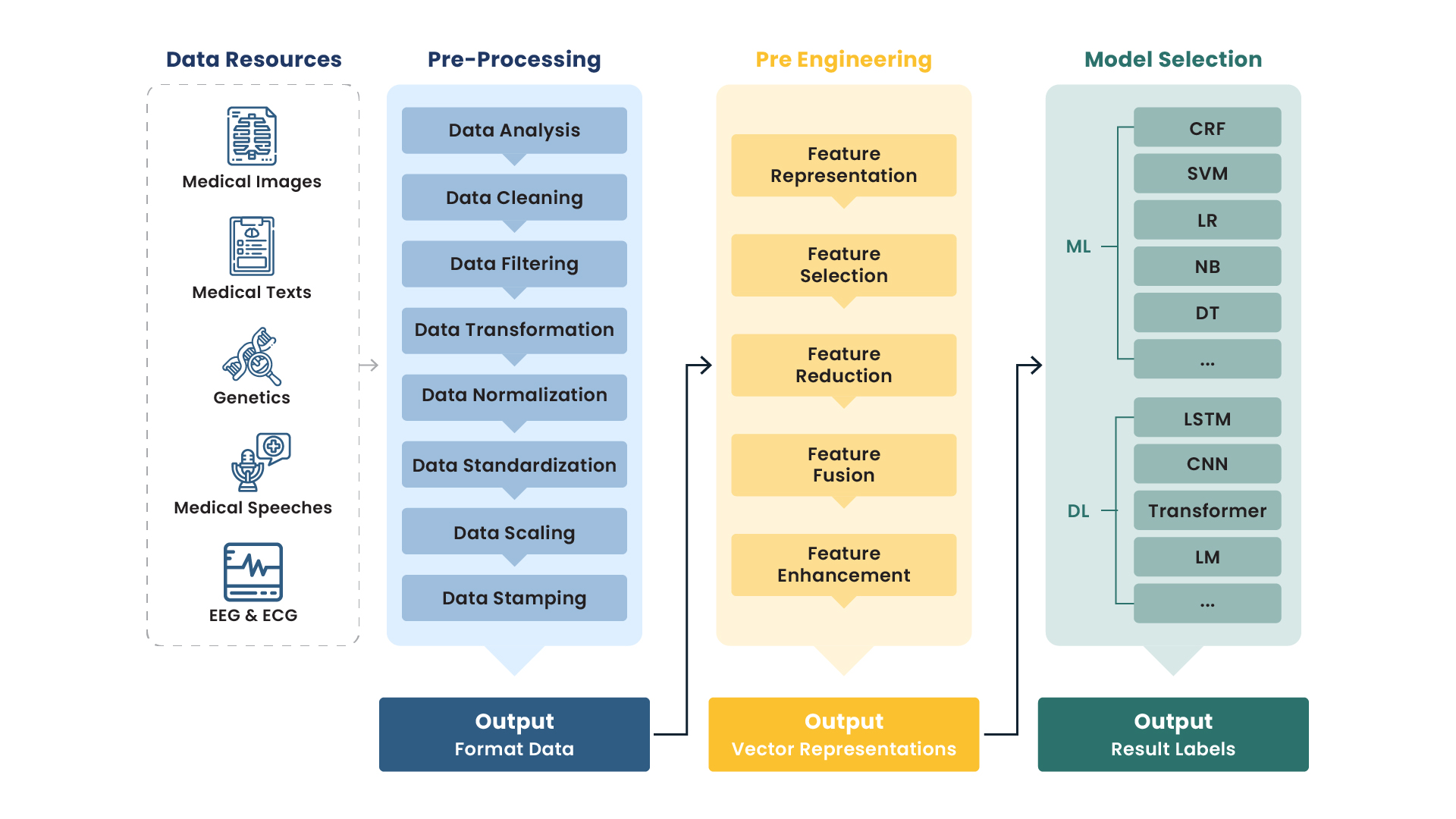 Data Resources

Medical Images

Medical Texts

Genetics

Medical Speeches

EEG & ECG

Pre-Processing

Data Analysis

Data Cleaning

Data Filtering

Data Transformation

Data Normalization

Data Standardization

Data Scaling

Data Stamping

Output
Format Data

Pre Engineering

Feature Representation

Feature Selection

Feature Reduction

Feature Fusion

Feature Enhancement

Output
Vector Representations

Model Selection

ML

CRF

SVM

LR

NB

DT

...

DL

LSTM

CNN

Transformer

LM

...

Output
Result Labels