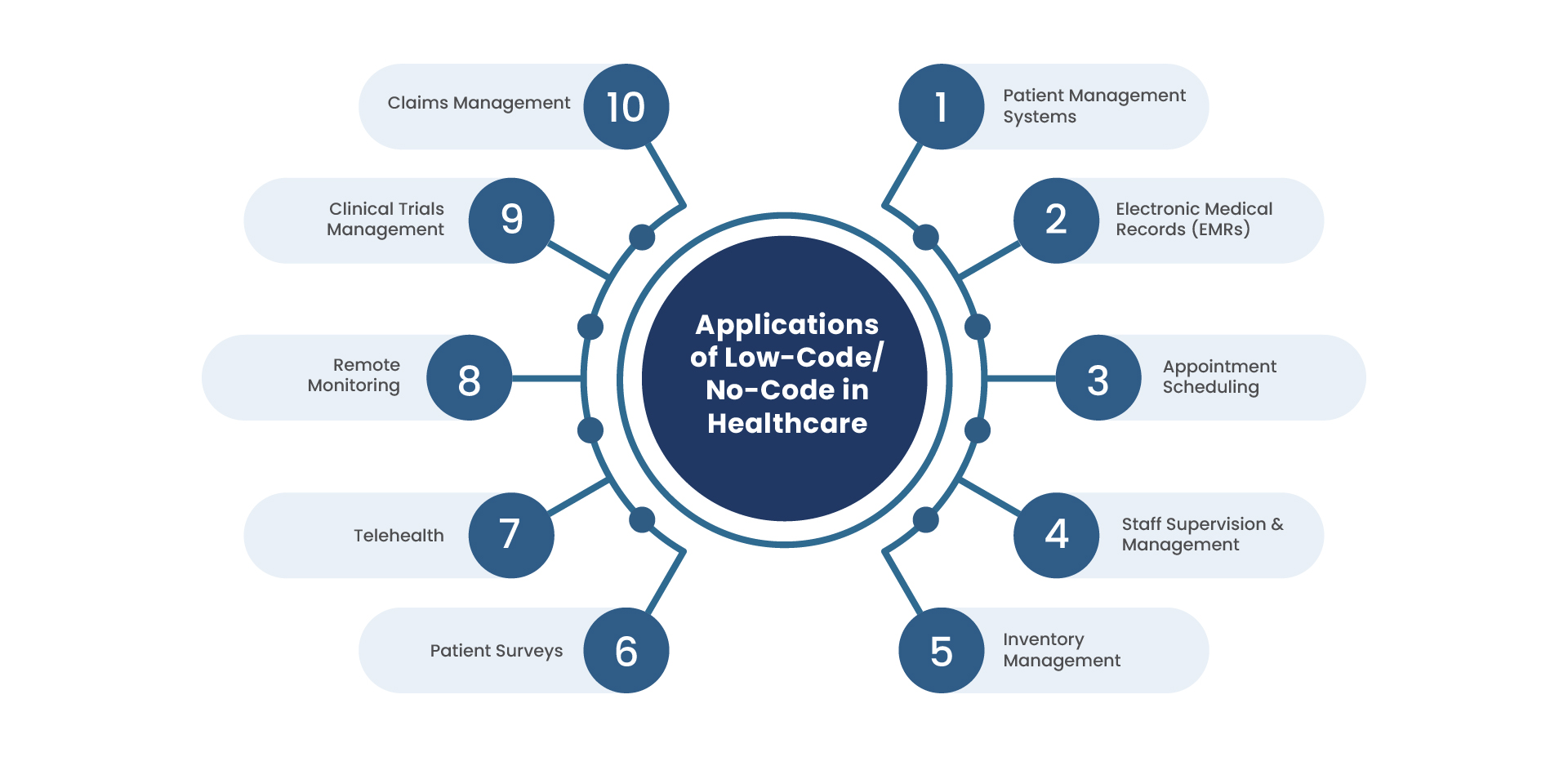 Applications of Low-Code/ No-Code in Healthcare

1 Patient Management Systems

2 Electronic Medical Records (EMRs)

3 Appointment Scheduling

4 Staff Supervision & Management

5 Inventory Management

6 Patient Surveys

7 Telehealth

8 Remote Monitoring

9 Clinical Trials Management

10 Claims Management