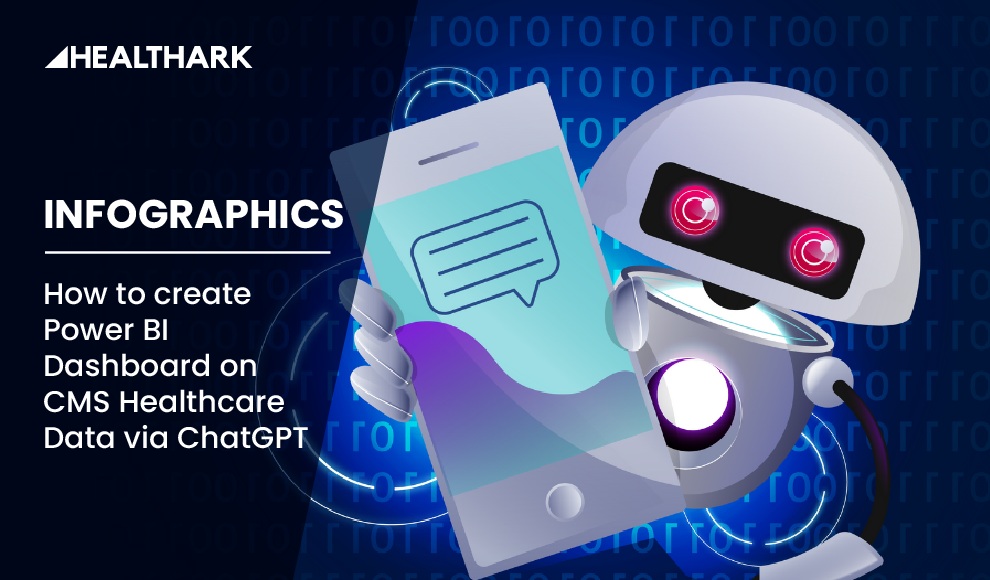 HEALTHARK

INFOGRAPHICS

How to create Power BI Dashboard on CMS Healthcare Data via ChatGPT