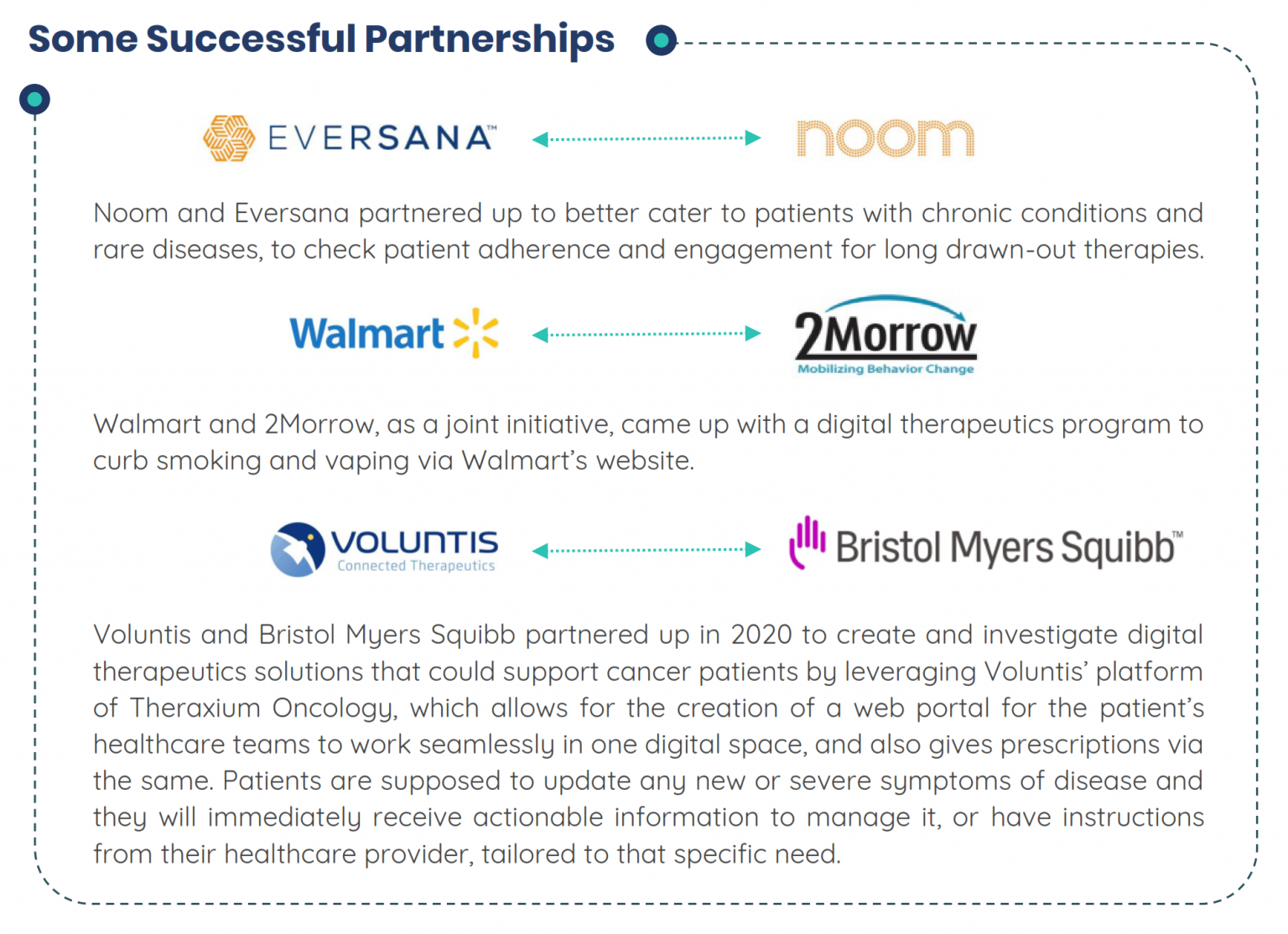 Some Successful Partnerships

EVERSANA™

noom

Noom and Eversana partnered up to better cater to patients with chronic conditions and rare diseases, to check patient adherence and engagement for long drawn-out therapies.

Walmart

2Morrow
Mobilizing Behavior Change

Walmart and 2Morrow, as a joint initiative, came up with a digital therapeutics program to curb smoking and vaping via Walmart's website.

VOLUNTIS
Connected Therapeutics

Bristol Myers Squibb™

Voluntis and Bristol Myers Squibb partnered up in 2020 to create and investigate digital therapeutics solutions that could support cancer patients by leveraging Voluntis' platform of Theraxium Oncology, which allows for the creation of a web portal for the patient's healthcare teams to work seamlessly in one digital space, and also gives prescriptions via the same. Patients are supposed to update any new or severe symptoms of disease and they will immediately receive actionable information to manage it, or have instructions from their healthcare provider, tailored to that specific need.