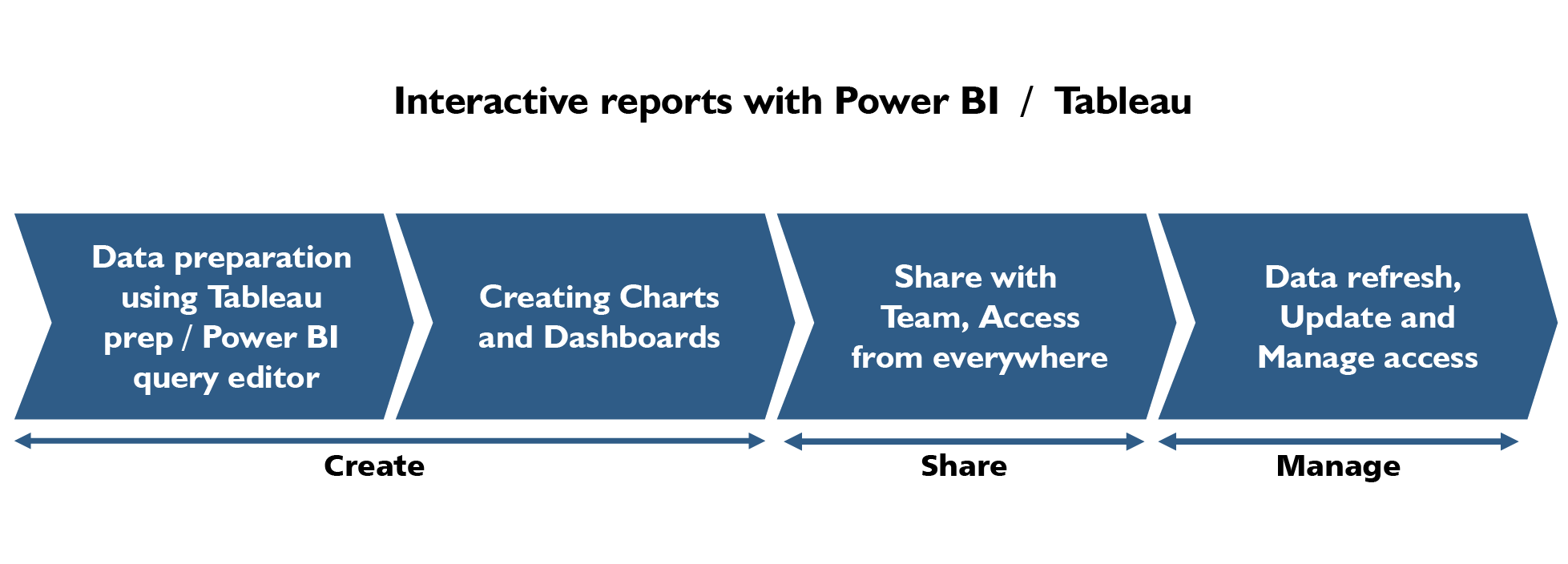 Interactive reports with Power BI / Tableau

Data preparation using Tableau prep / Power BI query editor

Creating Charts and Dashboards

Share with Team, Access from everywhere

Data refresh, Update and Manage access

Create

Share

Manage