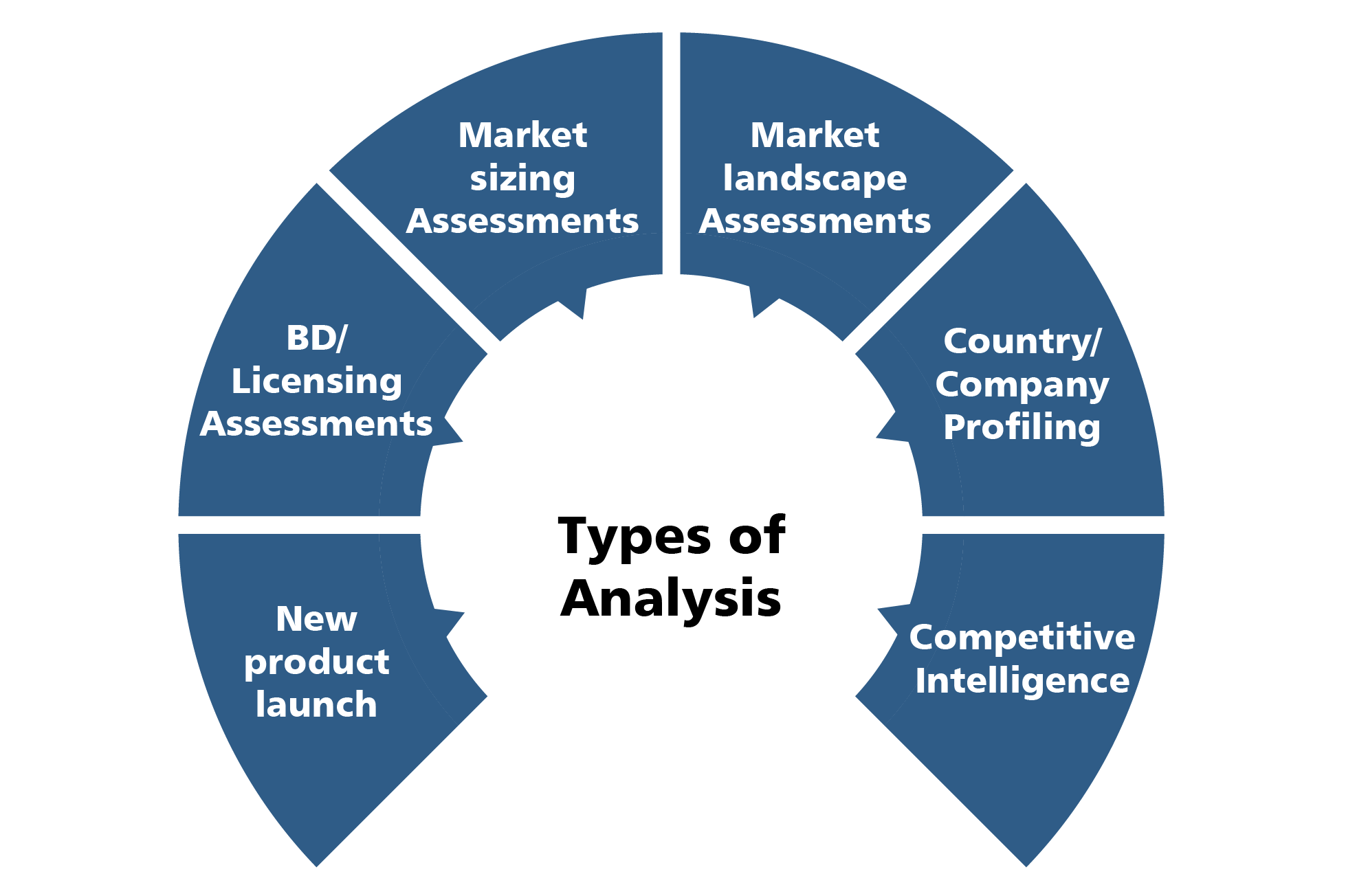 Market sizing Assessments

Market landscape Assessments

BD/ Licensing Assessments

Country/ Company Profiling

Types of Analysis

New product launch

Competitive Intelligence